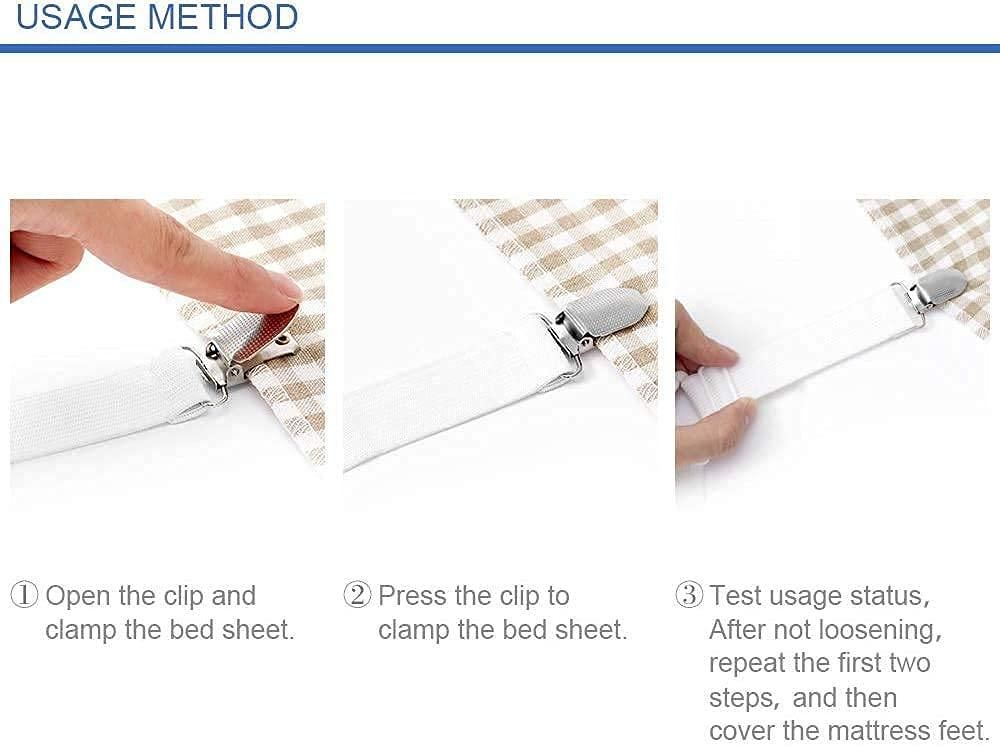 USAGE METHOD

① Open the clip and clamp the bed sheet.

② Press the clip to clamp the bed sheet.

③ Test usage status, After not loosening, repeat the first two steps, and then cover the mattress feet.